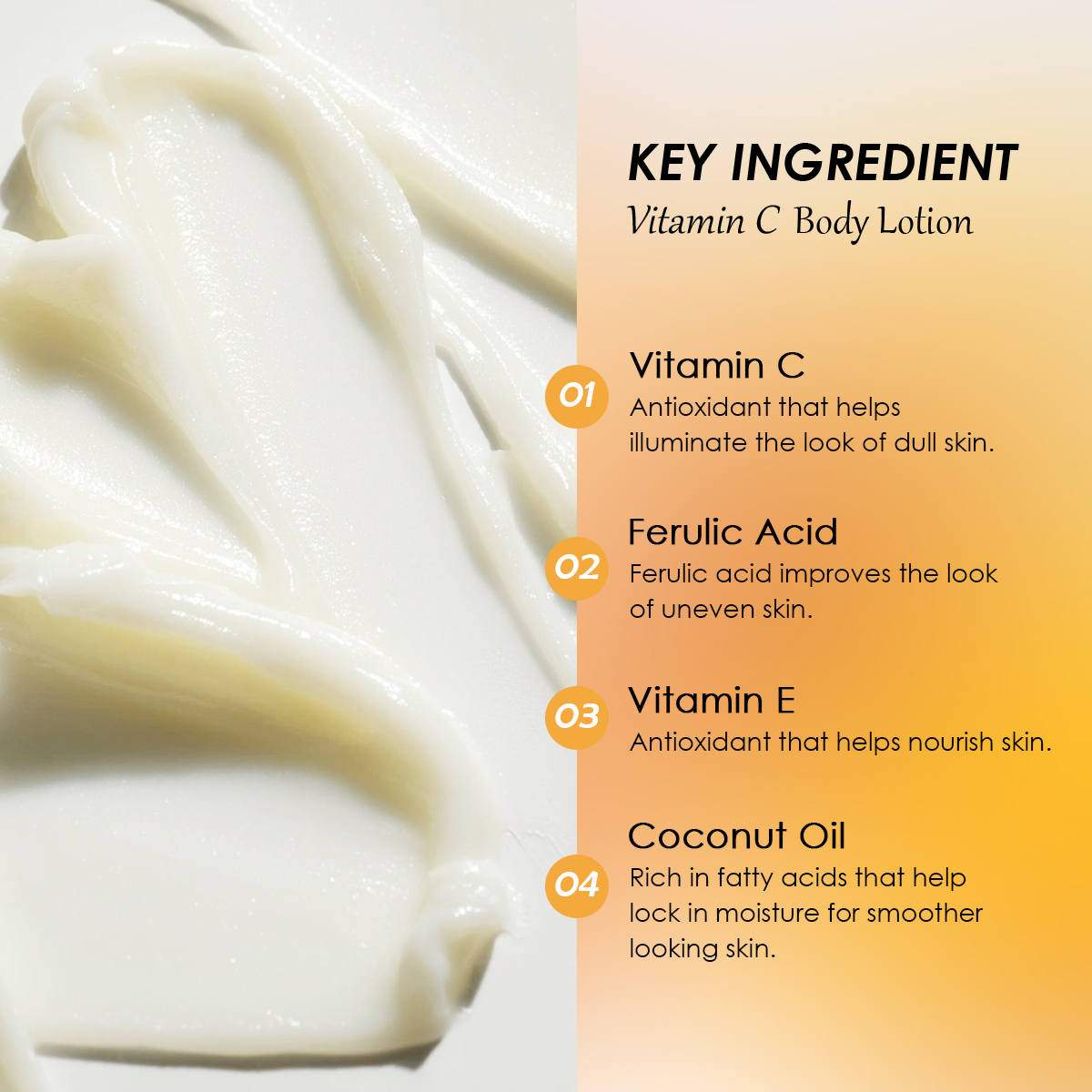 KEY INGREDIENT
Vitamin C Body Lotion

01
Vitamin C
Antioxidant that helps illuminate the look of dull skin.

02
Ferulic Acid
Ferulic acid improves the look of uneven skin.

03
Vitamin E
Antioxidant that helps nourish skin.

04
Coconut Oil
Rich in fatty acids that help lock in moisture for smoother looking skin.