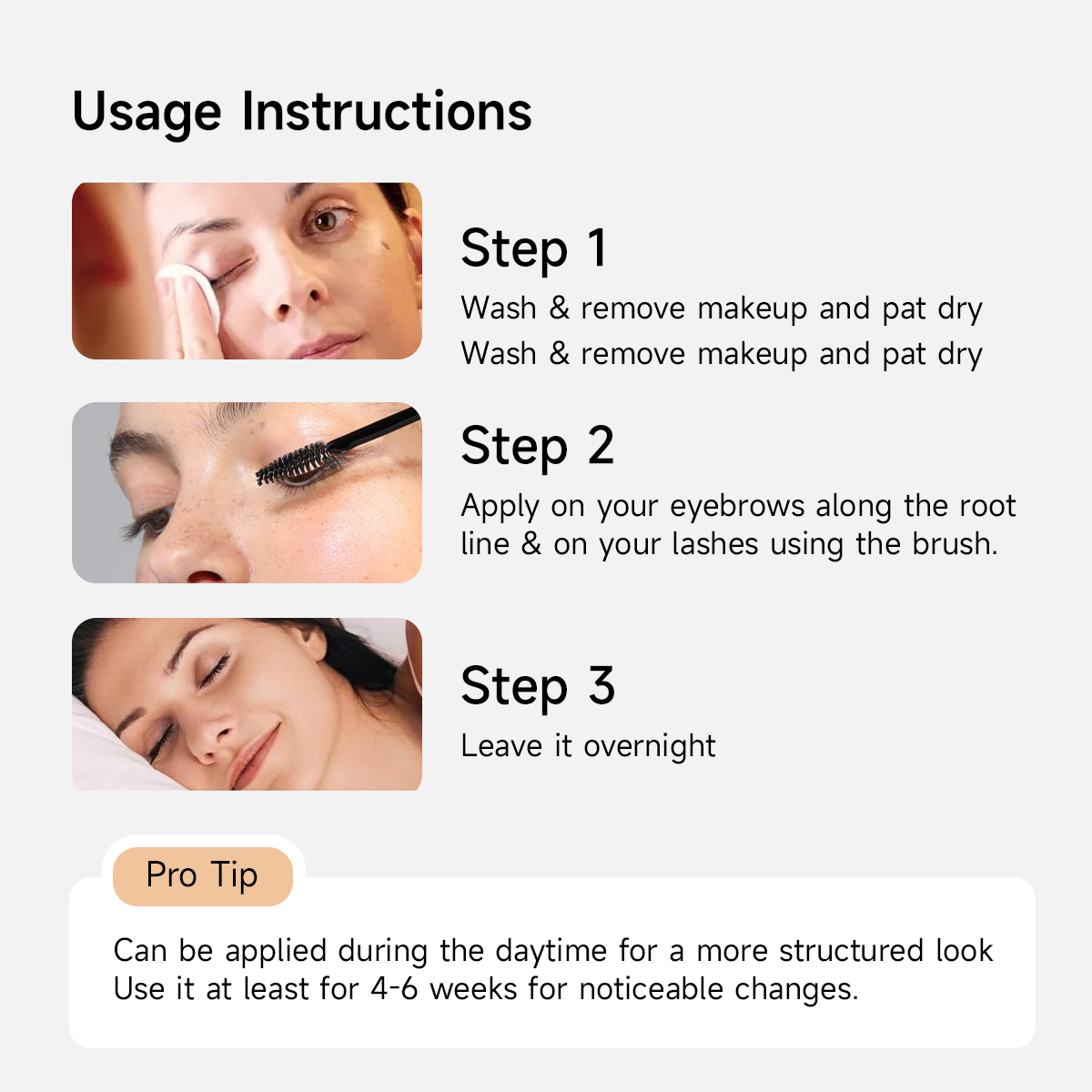 Usage Instructions

Step 1
Wash & remove makeup and pat dry
Wash & remove makeup and pat dry

Step 2
Apply on your eyebrows along the root line & on your lashes using the brush.

Step 3
Leave it overnight

Pro Tip

Can be applied during the daytime for a more structured look
Use it at least for 4-6 weeks for noticeable changes.