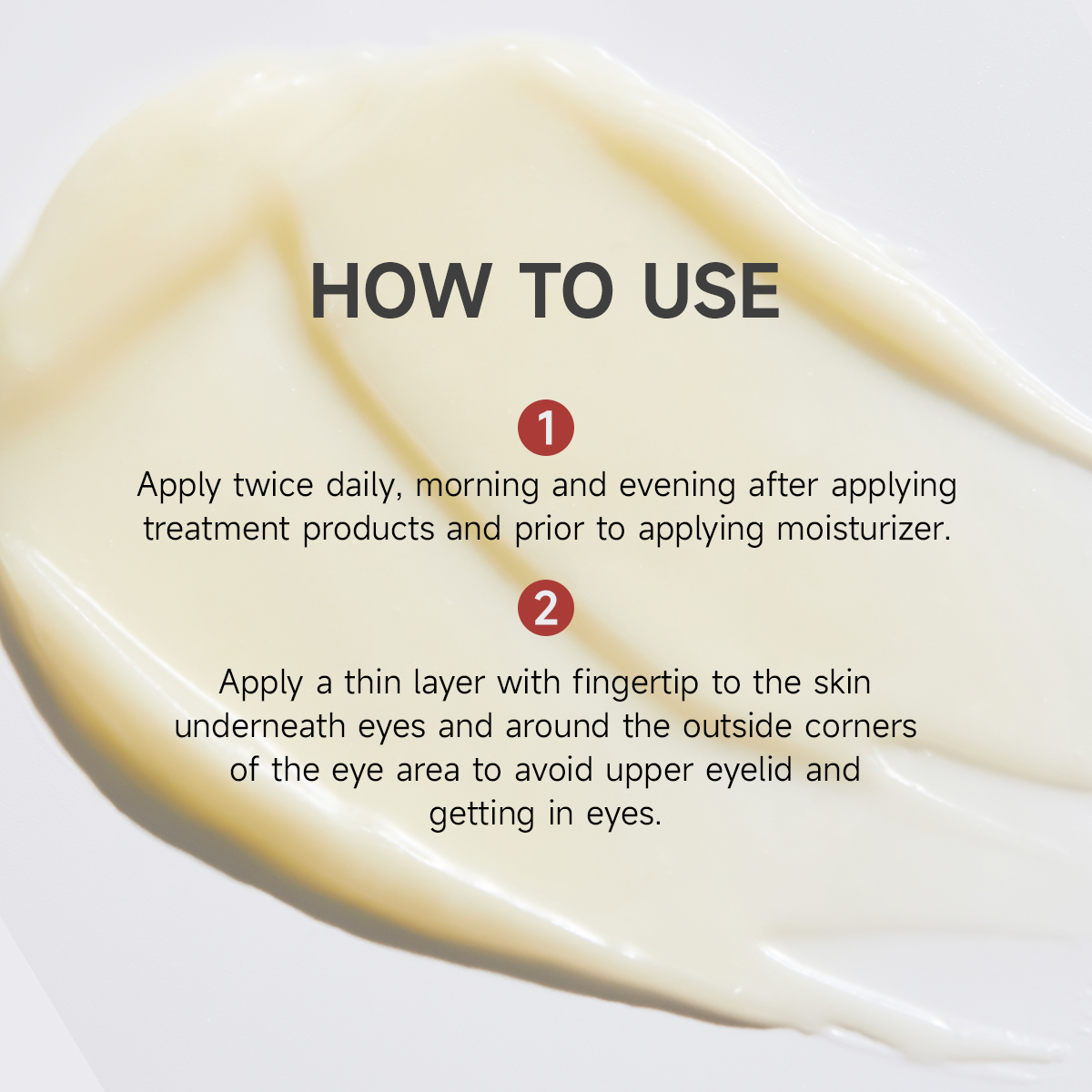 HOW TO USE

1

Apply twice daily, morning and evening after applying treatment products and prior to applying moisturizer.

2

Apply a thin layer with fingertip to the skin underneath eyes and around the outside corners of the eye area to avoid upper eyelid and getting in eyes.