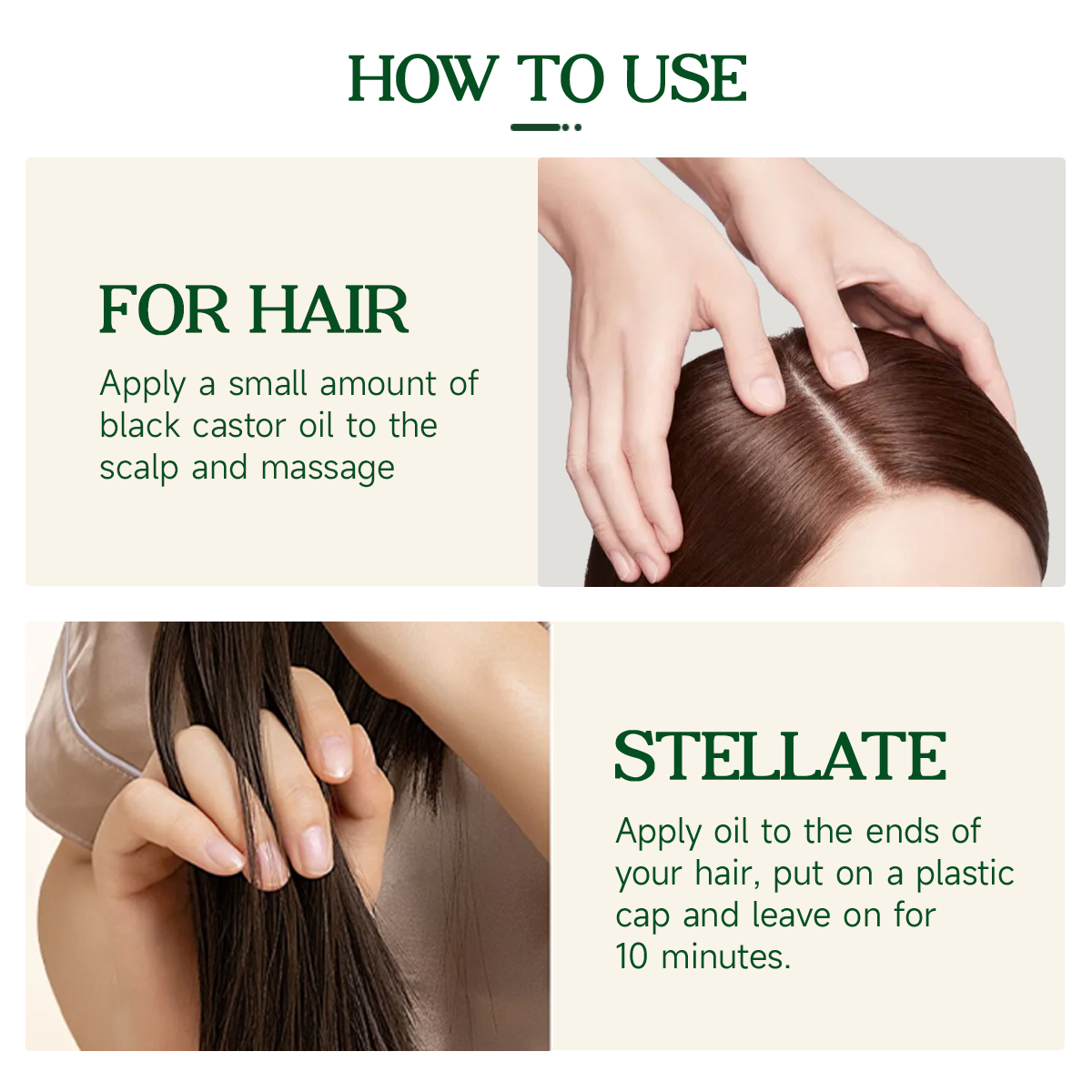 HOW TO USE

FOR HAIR

Apply a small amount of black castor oil to the scalp and massage

STELLATE

Apply oil to the ends of your hair, put on a plastic cap and leave on for 10 minutes.