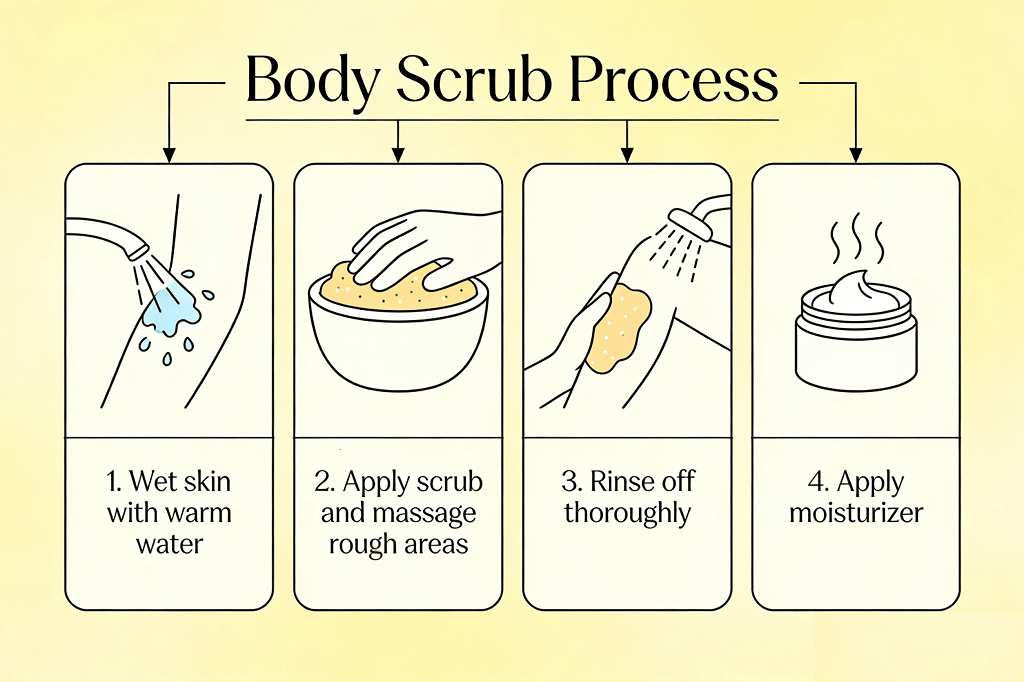 Body Scrub Process

1. Wet skin with warm water

2. Apply scrub and massage rough areas

3. Rinse off thoroughly

4. Apply moisturizer