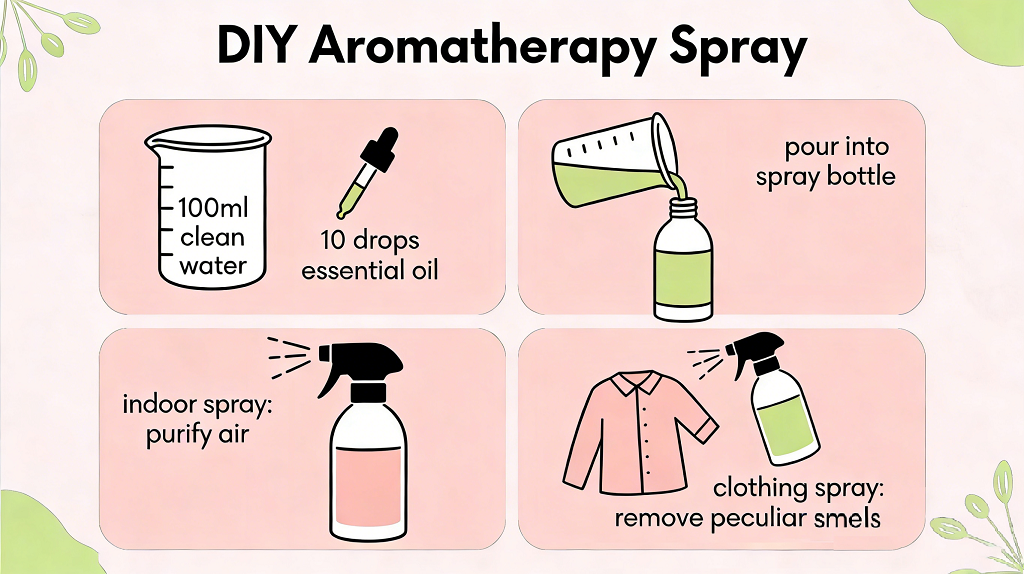 DIY Aromatherapy Spray

100ml clean water

10 drops essential oil

pour into spray bottle

indoor spray: purify air

clothing spray: remove peculiar smels