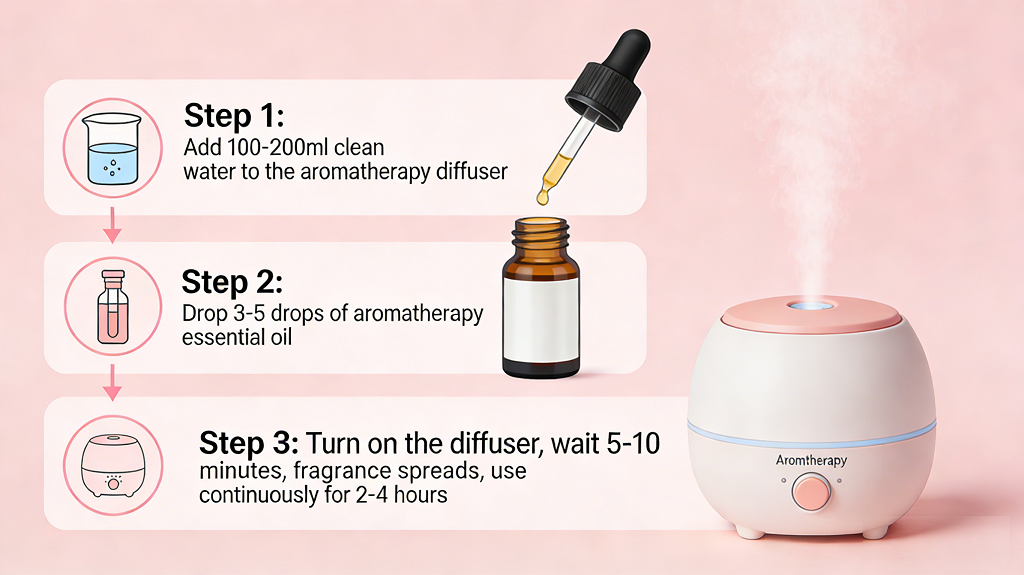 Step 1:
Add 100-200ml clean water to the aromatherapy diffuser

Step 2:
Drop 3-5 drops of aromatherapy essential oil

Step 3: Turn on the diffuser, wait 5-10 minutes, fragrance spreads, use continuously for 2-4 hours

Aromtherapy