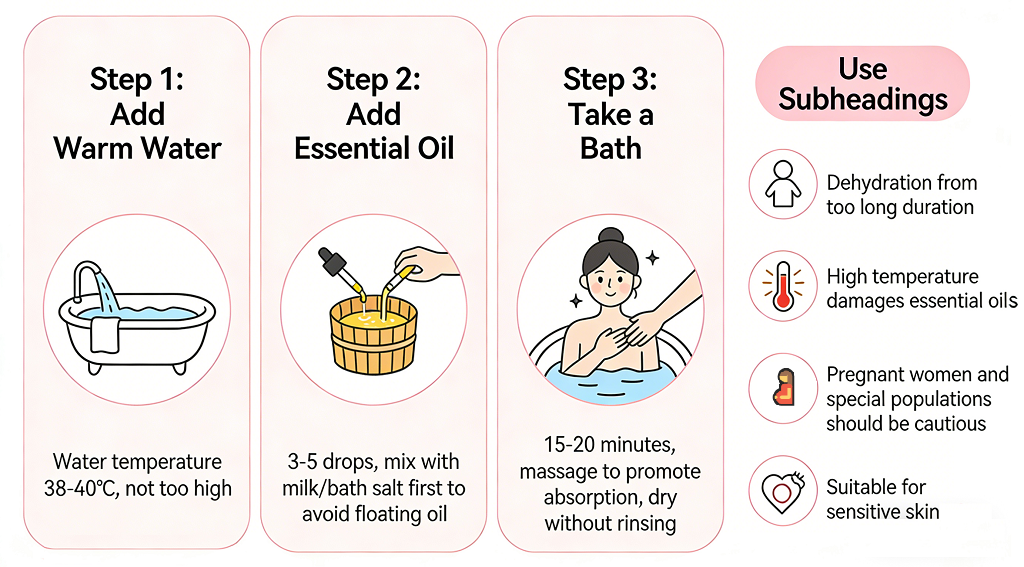 Step 1: Add Warm Water

Water temperature 38-40℃, not too high

Step 2: Add Essential Oil

3-5 drops, mix with milk/bath salt first to avoid floating oil

Step 3: Take a Bath

15-20 minutes, massage to promote absorption, dry without rinsing

Use Subheadings

Dehydration from too long duration

High temperature damages essential oils

Pregnant women and special populations should be cautious

Suitable for sensitive skin